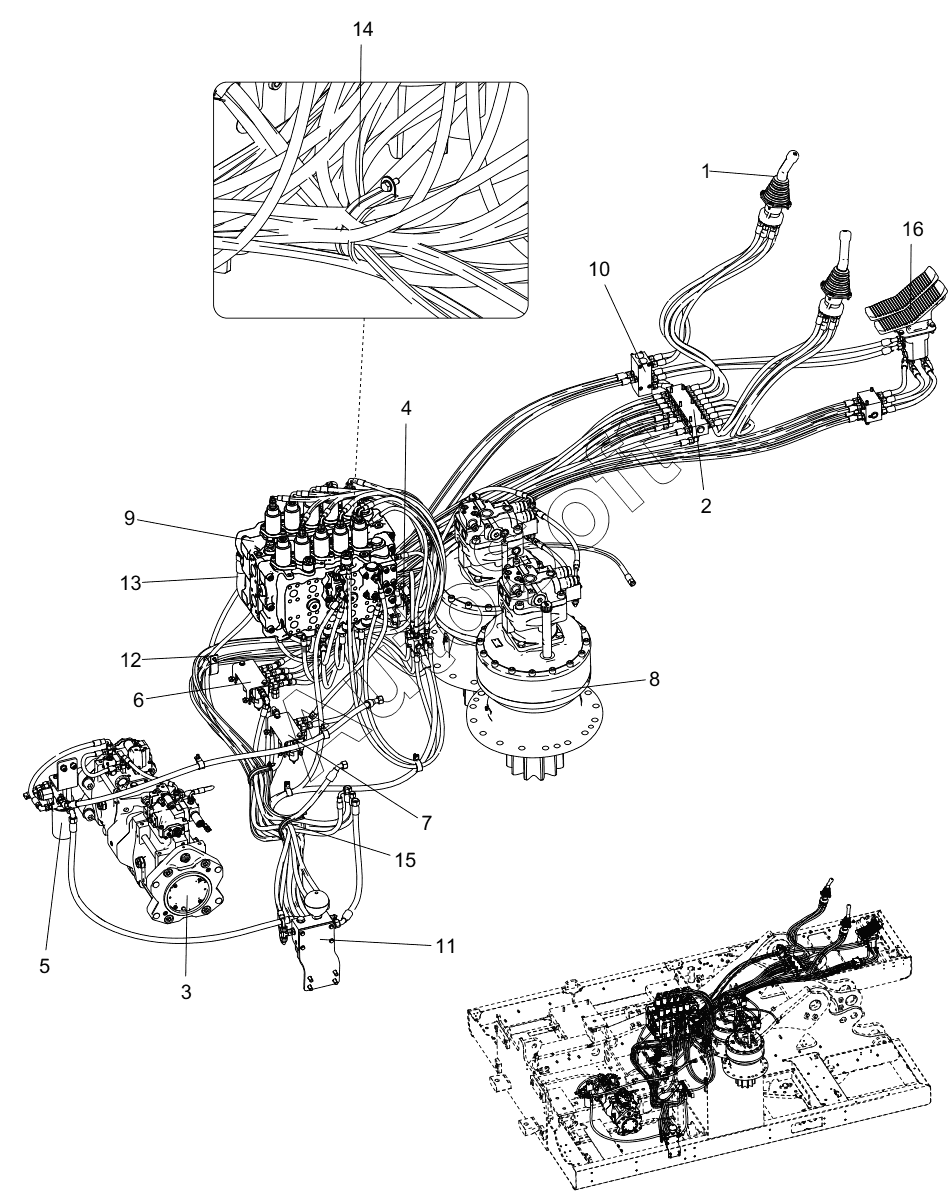 14
1
16
10
4
2
9
13
12
6
8
7
15
5
3
11