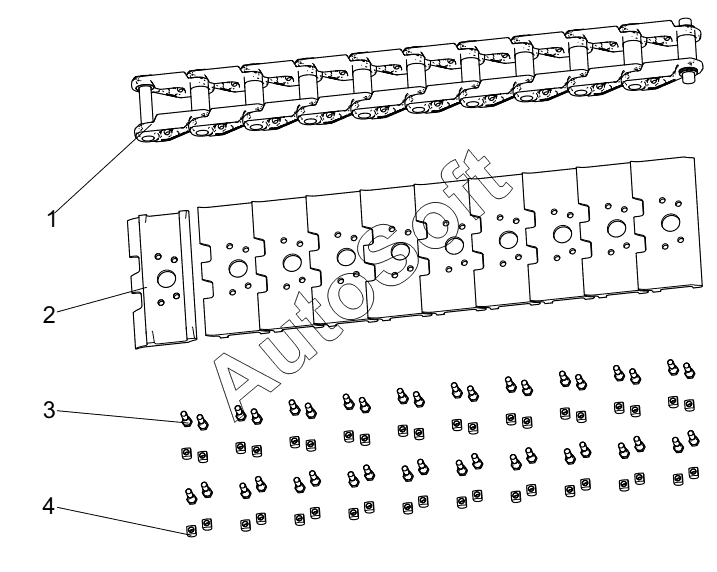 1

2

3

4

AutoSoft