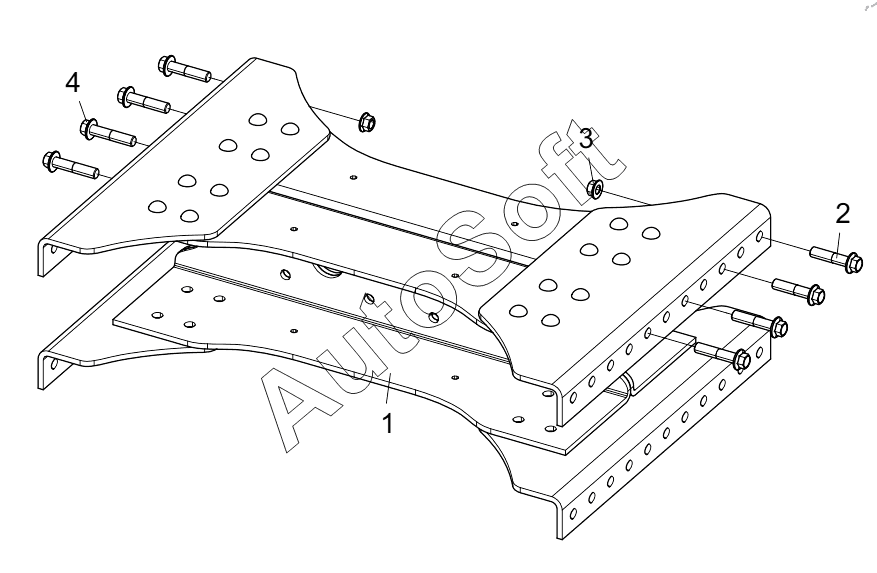 4
3
2
1
AutoSoft