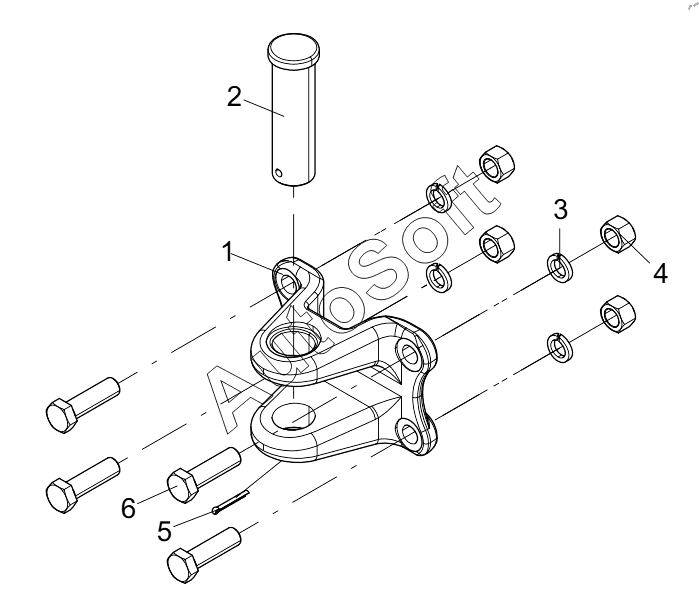 2
1
3
4
6
5
AutoSoft