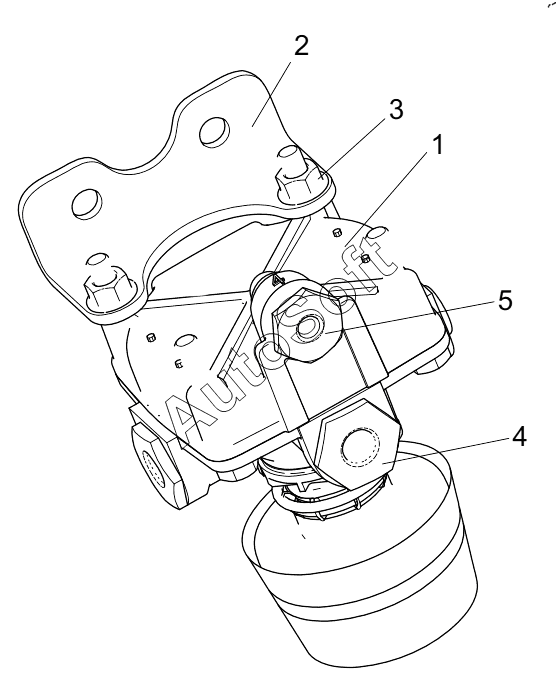 2
3
1
5
4
AutoSoft