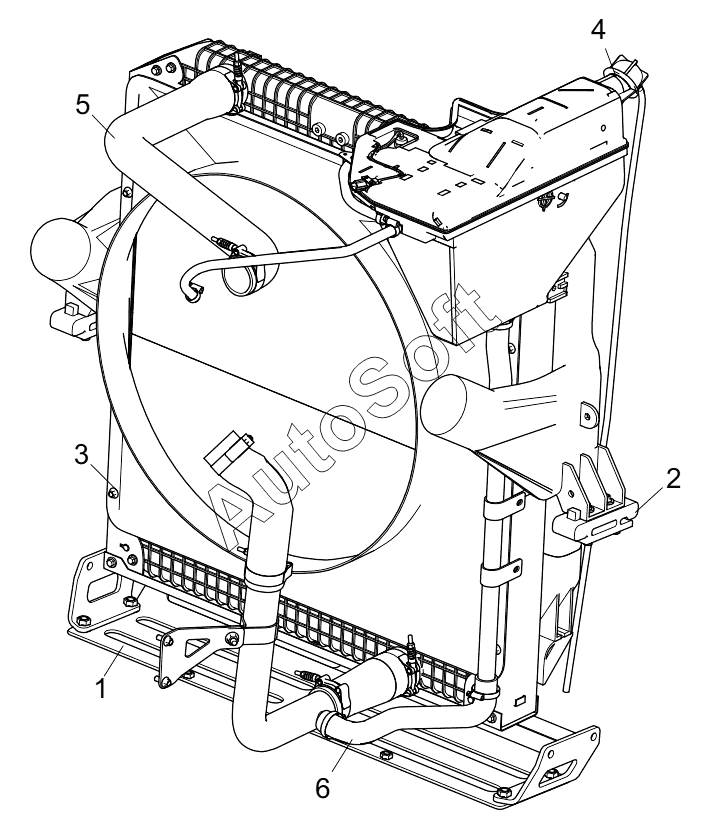 4
5
AutoSoft
3
2
1
6