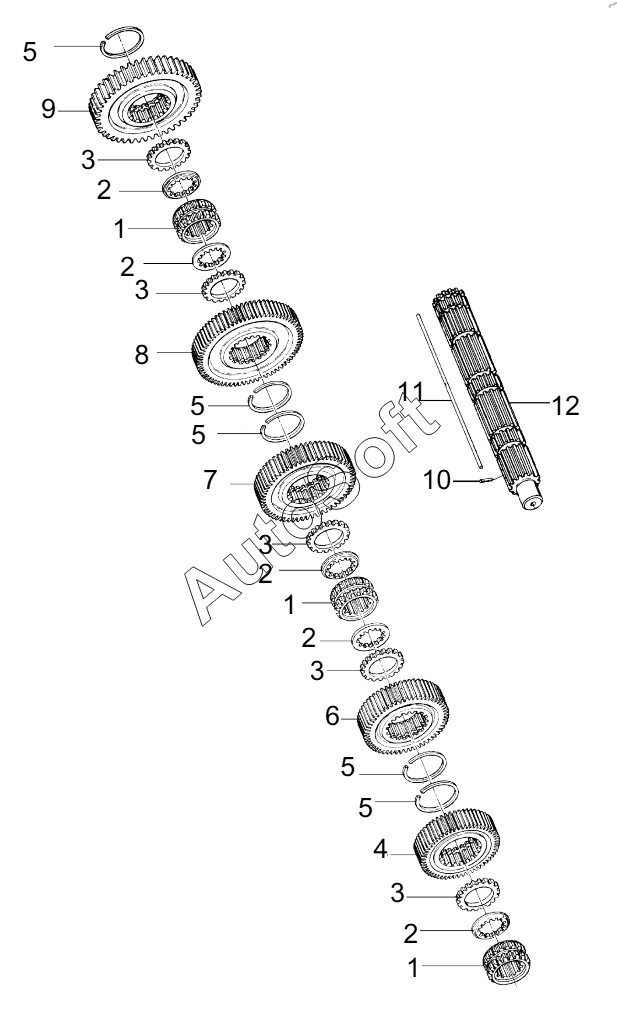 5
9
3
2
1
2
3
8
5
5
7
3
2
1
2
3
6
5
5
4
3
2
1
11
12
10
AutoSoft