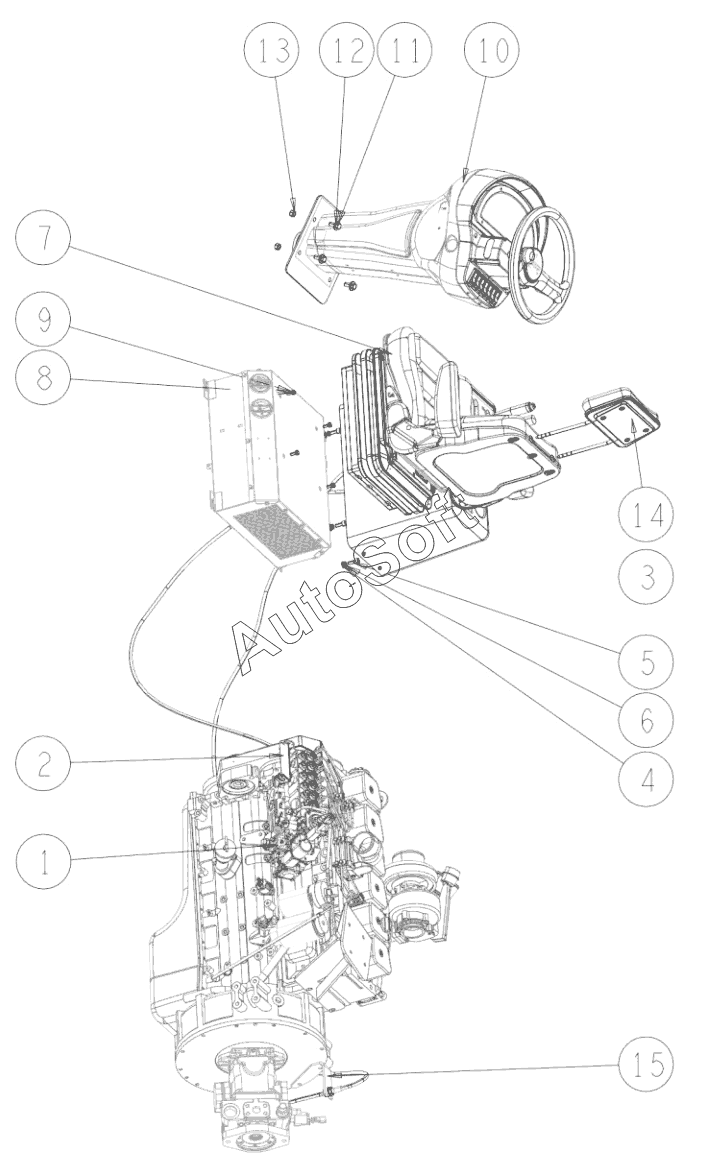 13
12
11
10
7
9
8
14
3
AutoSoft
5
6
4
2
1
15