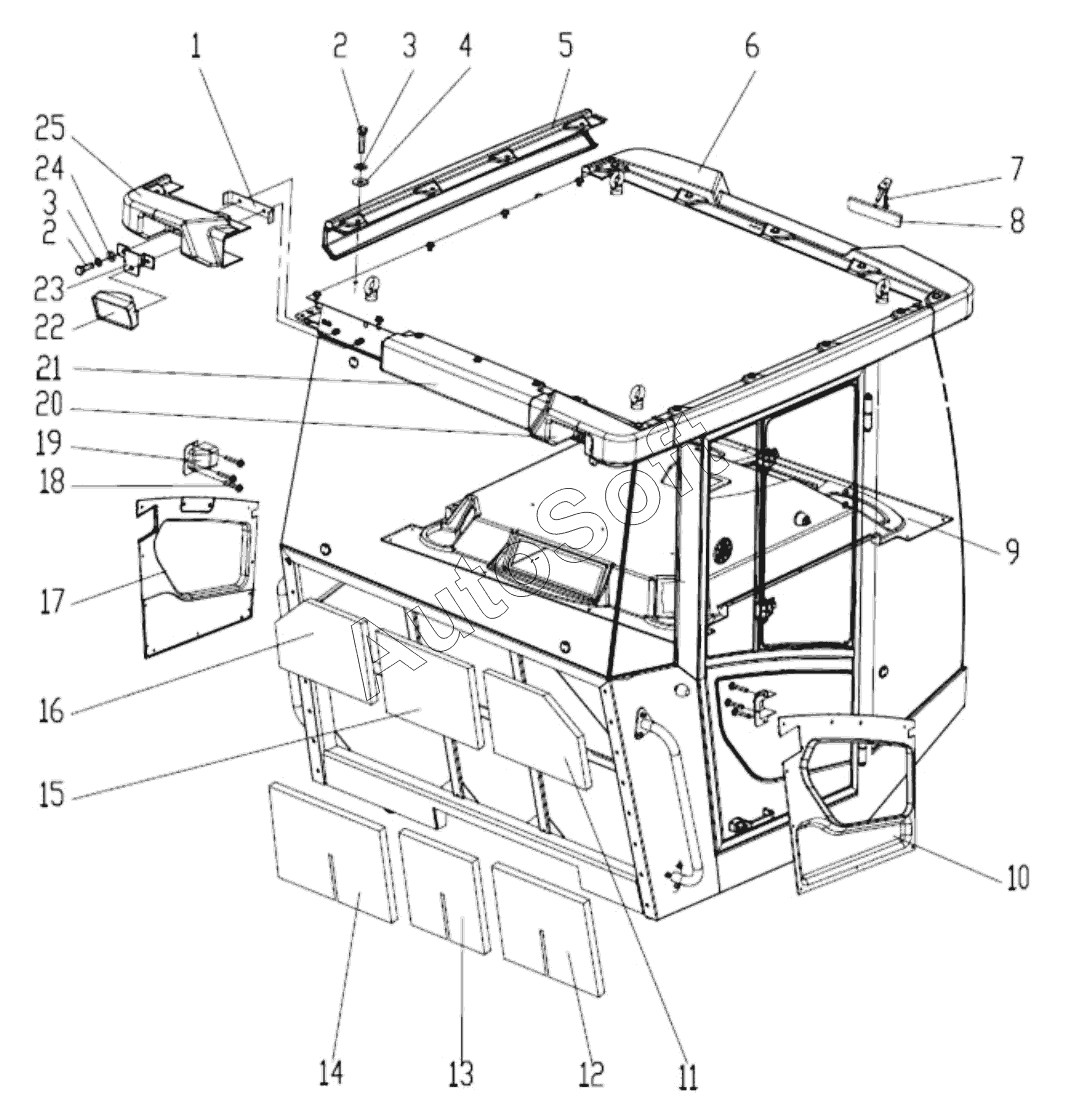 1
2
3
4
5
6
7
8
25
24
3
2
23
22
21
20
19
18
17
16
15
9
10
14
13
12
11
AutoSoft