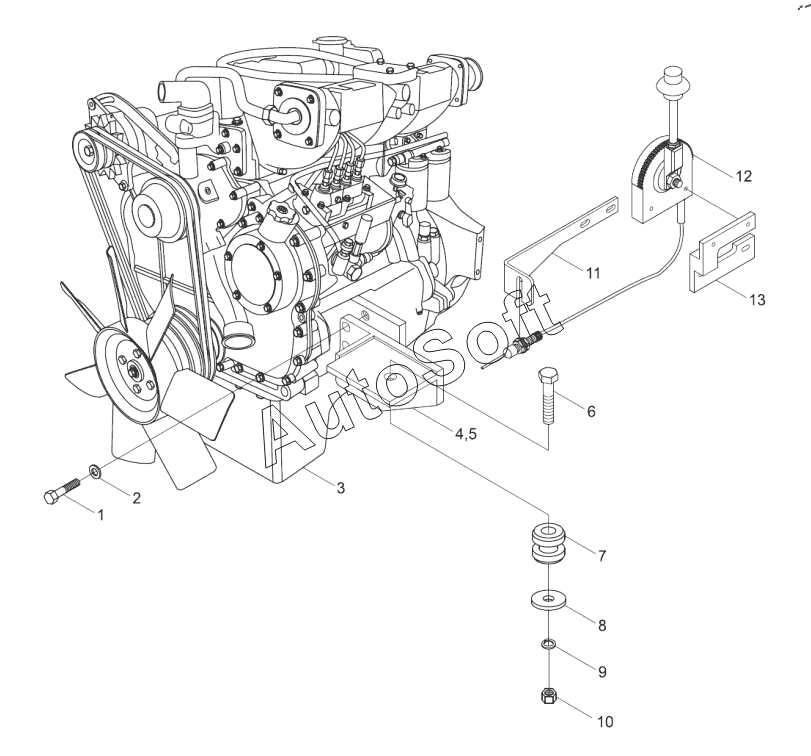 12
11
13
AutoSoft
6
4,5
3
2
1
7
8
9
10