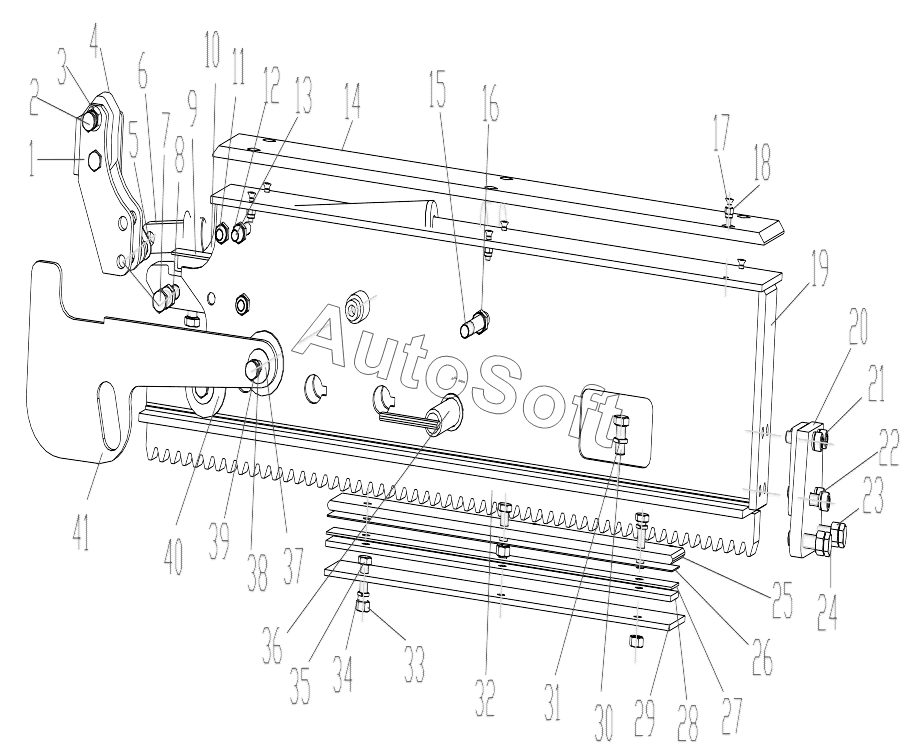 1
2
3
4
5
6
7
8
9
10
11
12
13
14
15
16
17
18
19
20
21
22
23
24
25
26
27
28
29
30
31
32
33
34
35
36
37
38
39
40
41
AutoSoft