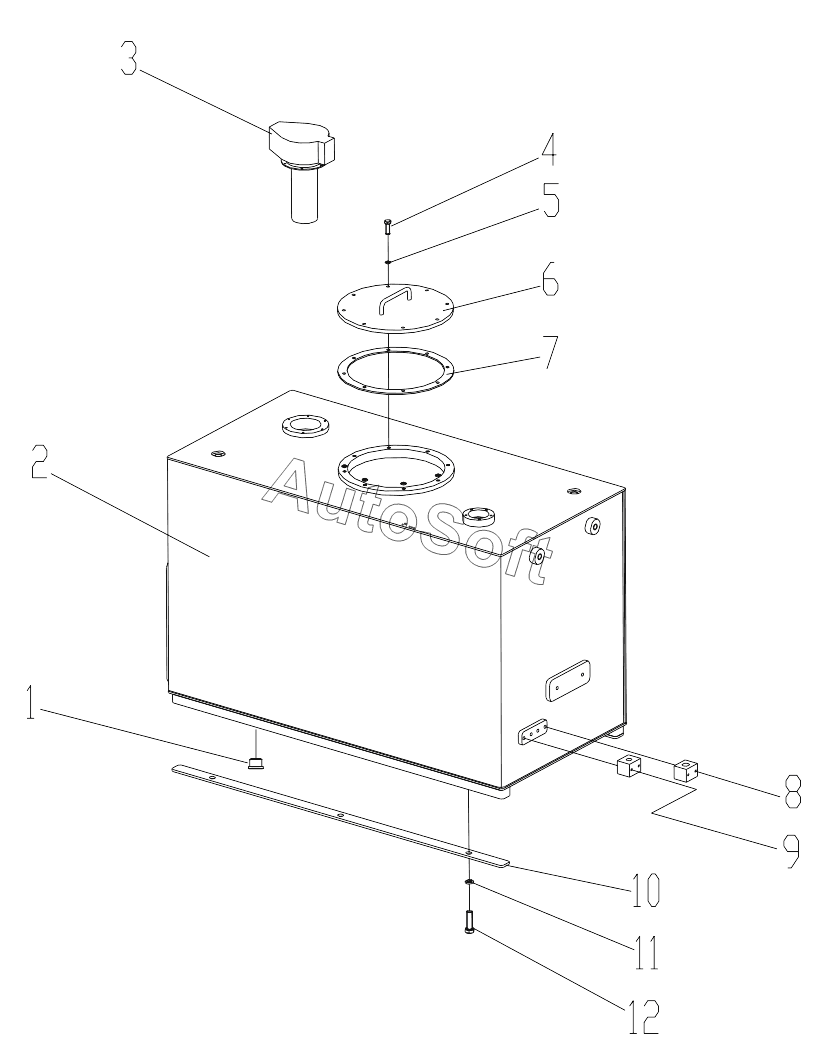 3
4
5
6
7
2
AutoSoft
1
8
9
10
11
12