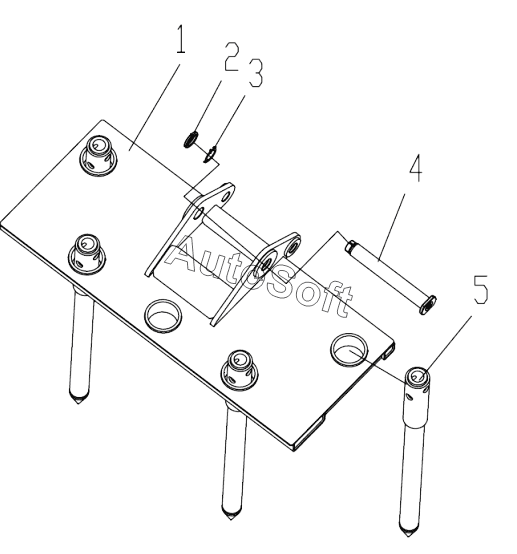 1
2
3
4
5
AutoSoft