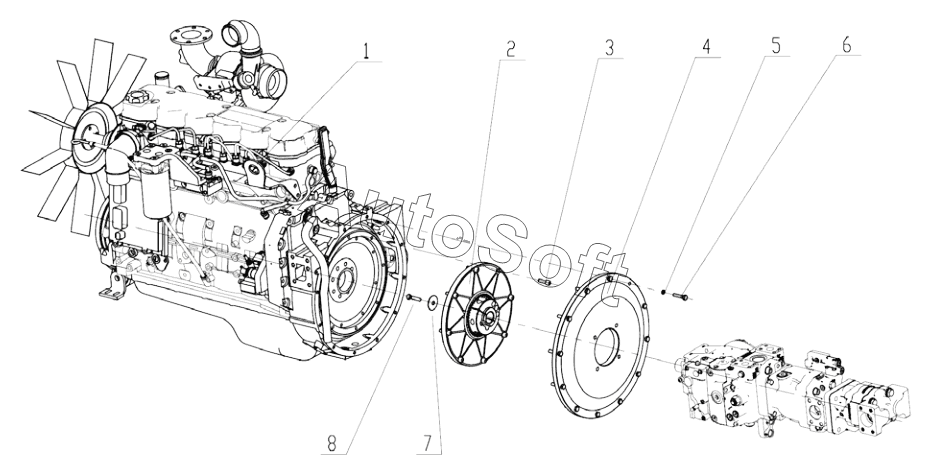 1
2
3
4
5
6
AutoSoft
8
7