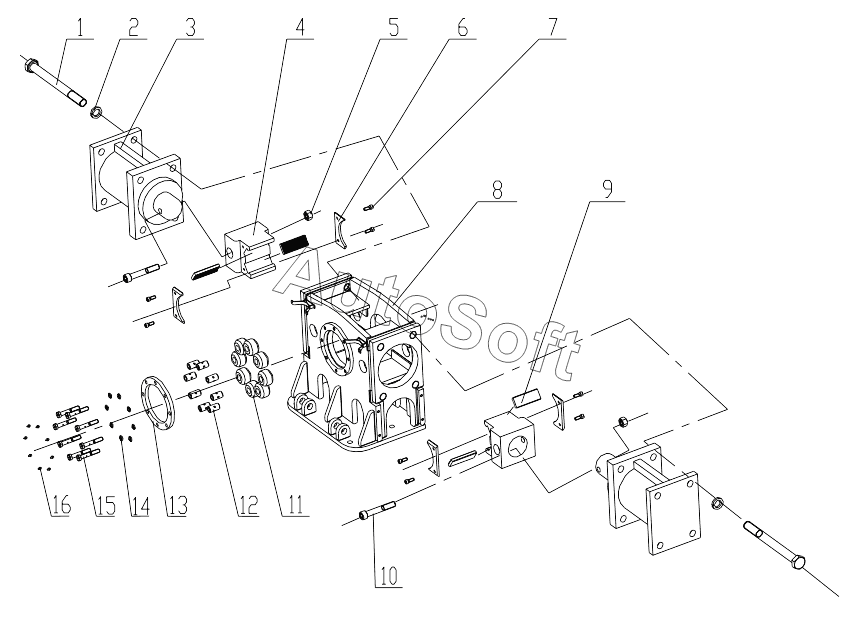 1 2 3 4 5 6 7

8 9

AutoSoft

16 15 14 13 12 11

10