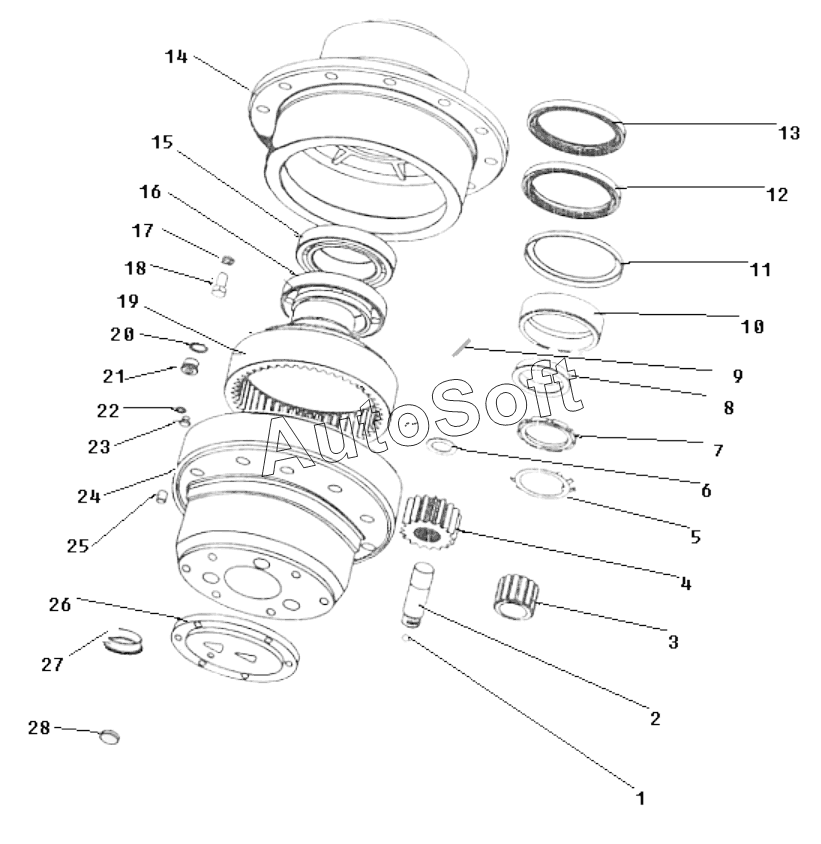 14
15
16
17
18
19
20
21
22
23
24
25
26
27
28
13
12
11
10
9
8
7
6
5
4
3
2
1
AutoSoft