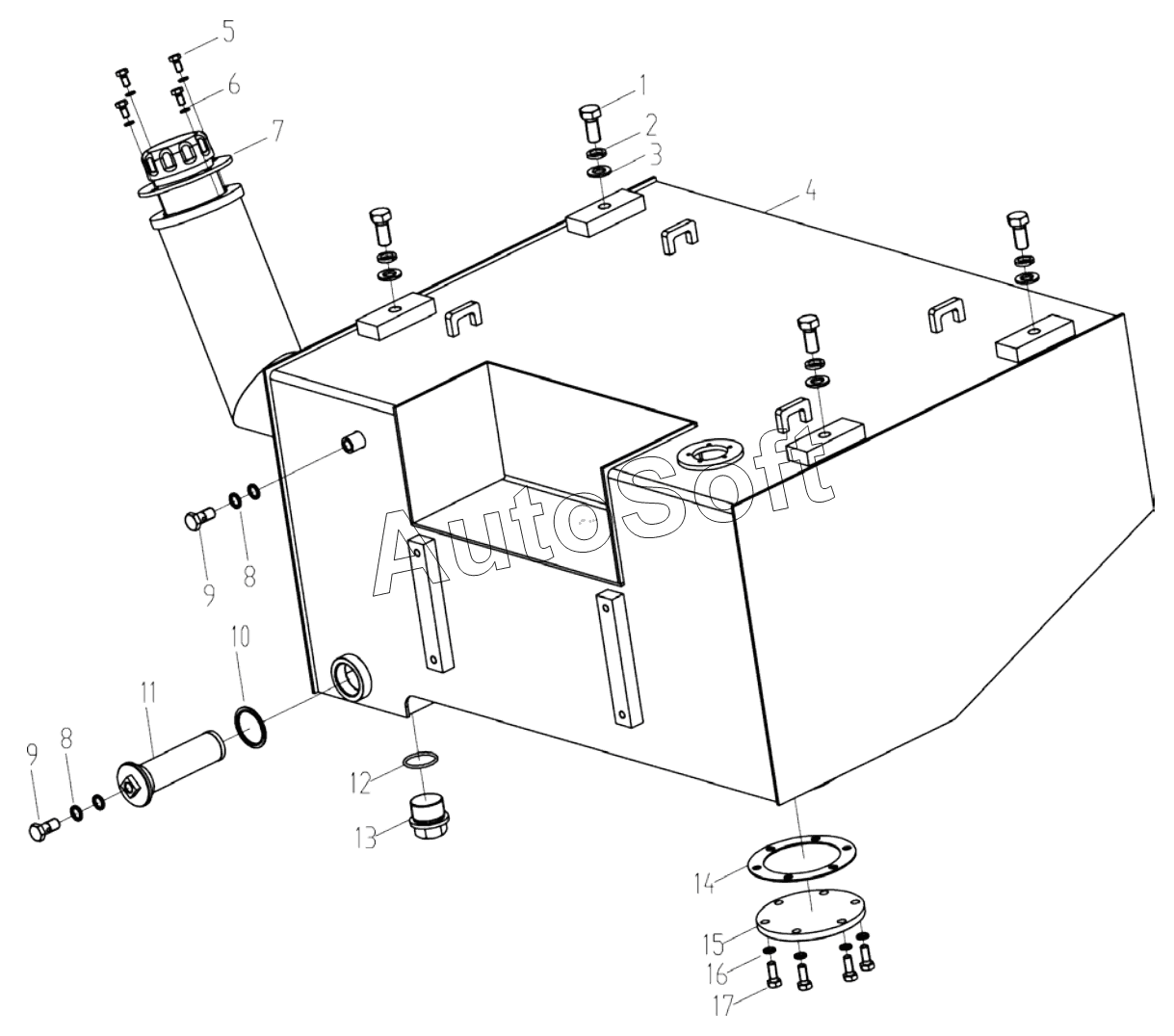 5
6
7
1
2
3
4
AutoSoft
9
8
10
11
9
8
12
13
14
15
16
17