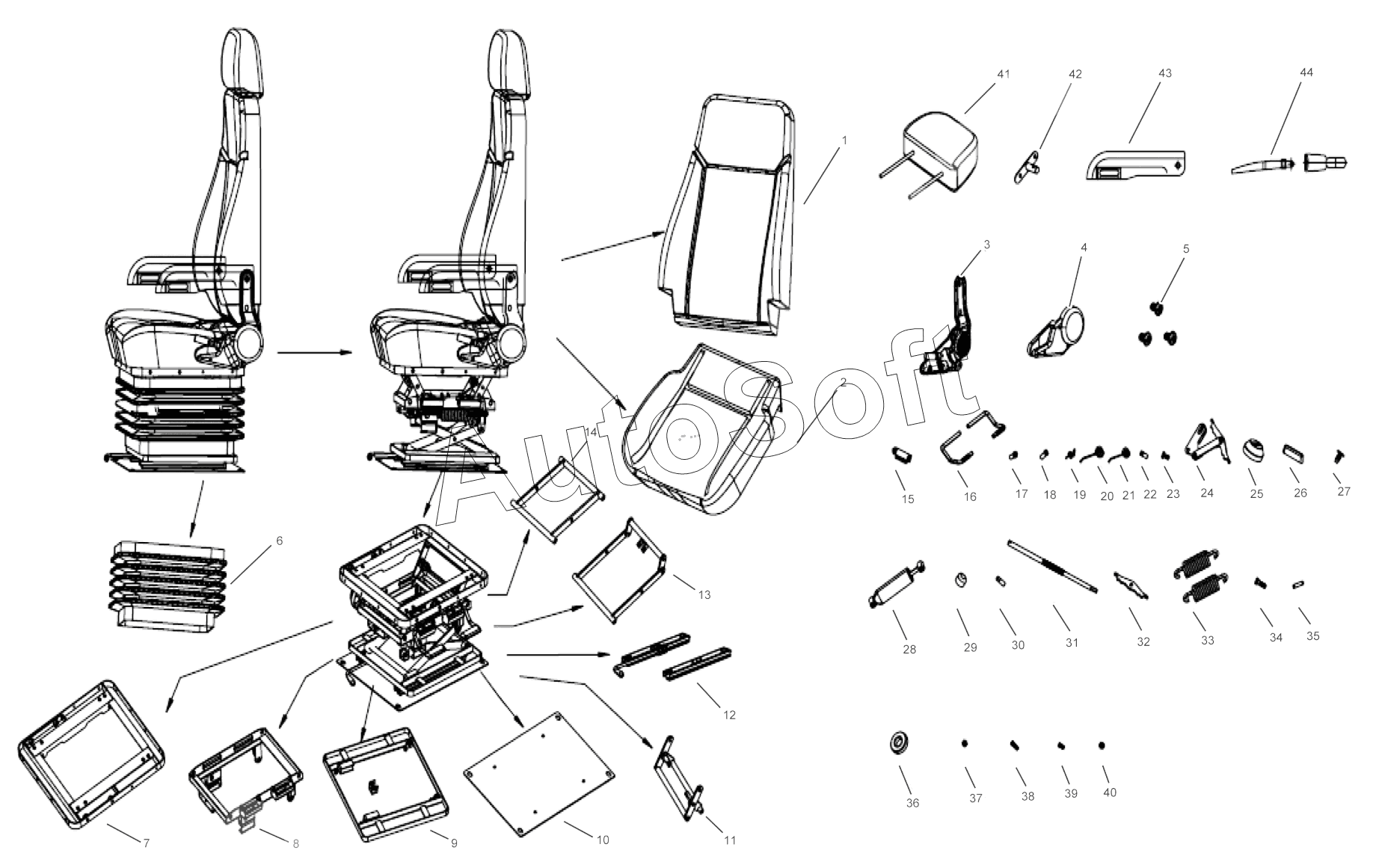 41
42
43
44
1
3
4
5
2
14
AutoSoft
15
16
17
18
19
20
21
22
23
24
25
26
27
6
13
28
29
30
31
32
33
34
35
12
36
37
38
39
40
7
8
9
10
11