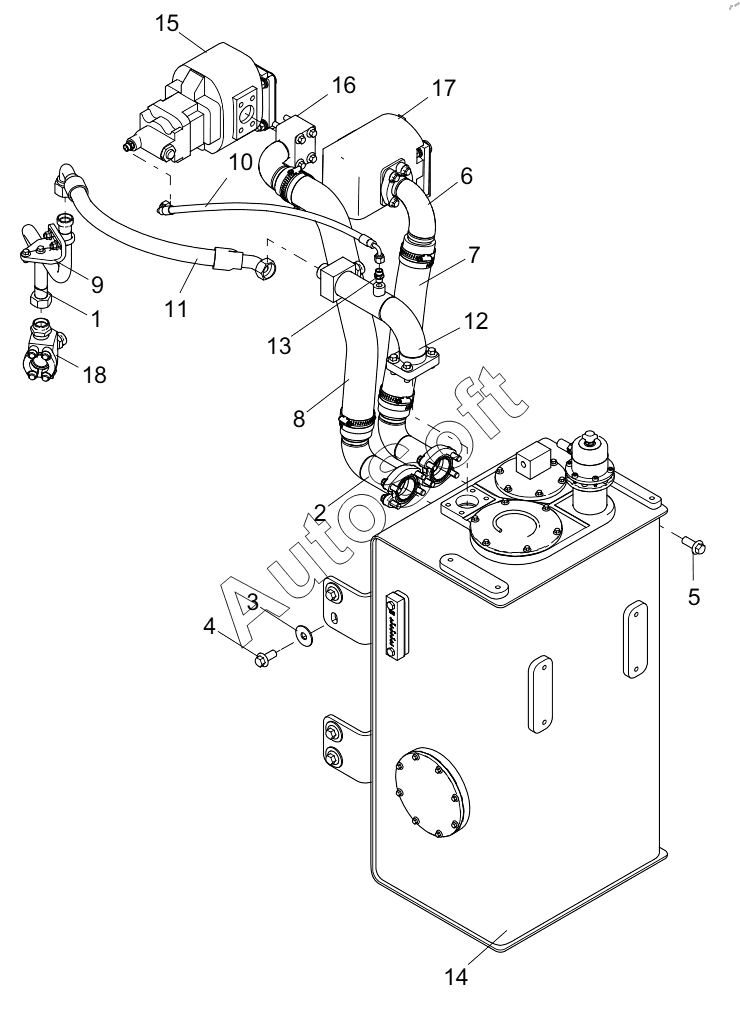 15
16
17
10
6
7
9
11
1
13
12
18
8
2
Autosoft
3
4
5
14