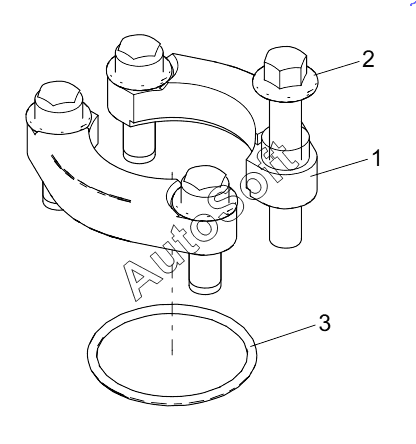 2
1
AutoSoft
3