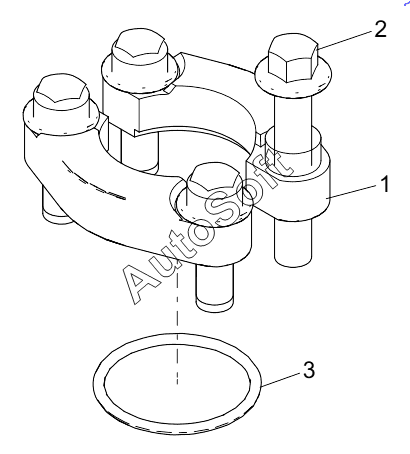 2
1
AutoSoft
3