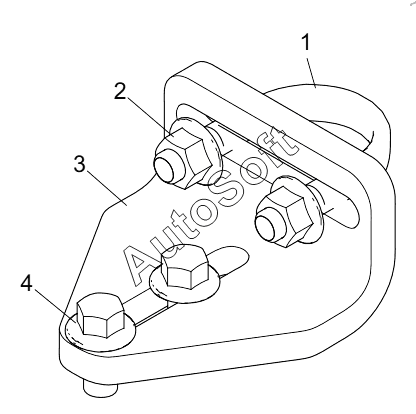 1
2
3
4
AutoSoft