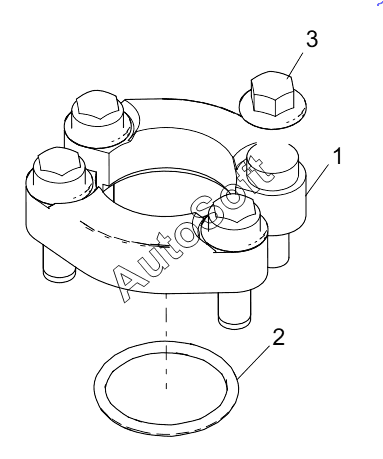 3
1
AutoSoft
2