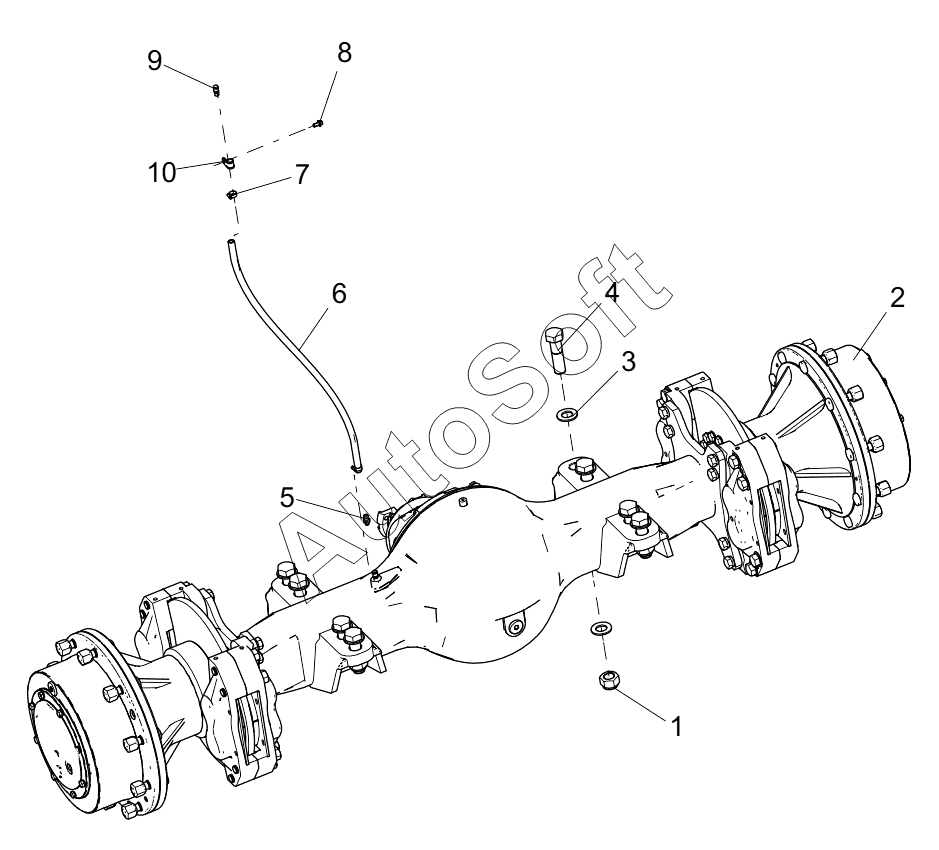 9
8
10
7
6
4
2
3
5
1
AutoSoft