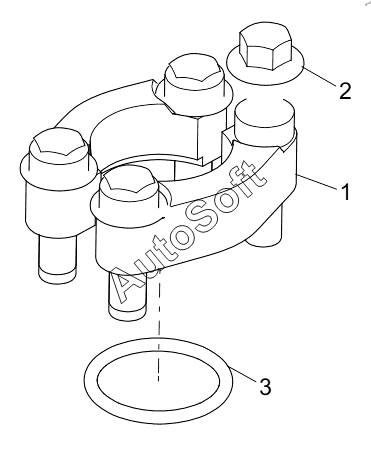 2
1
AutoSoft
3