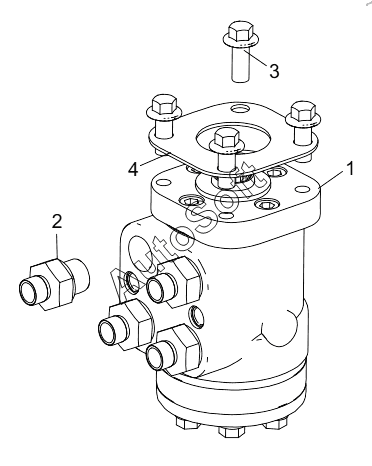 3
4
1
2
AutoSoft