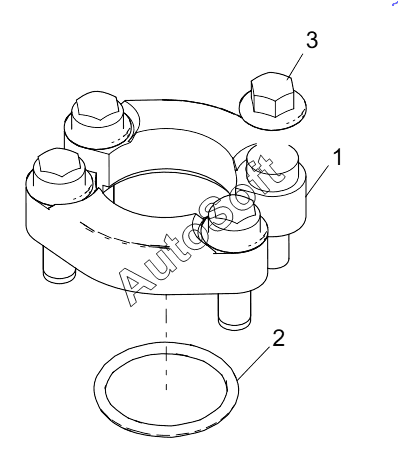 3
1
AutoSoft
2