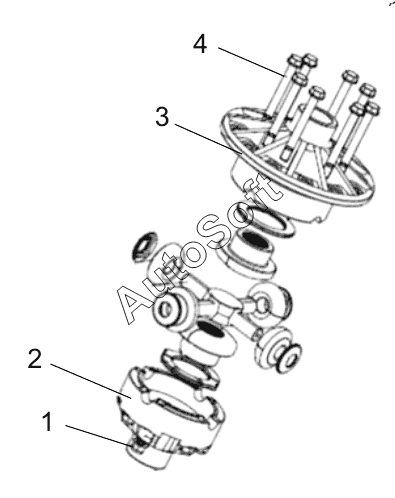 4
3
AutoSoft
2
1