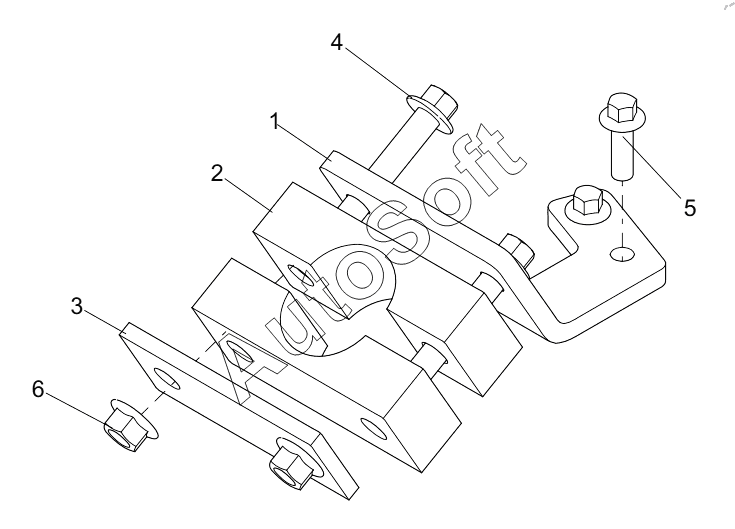 4
1
2
5
3
6
AutoSoft