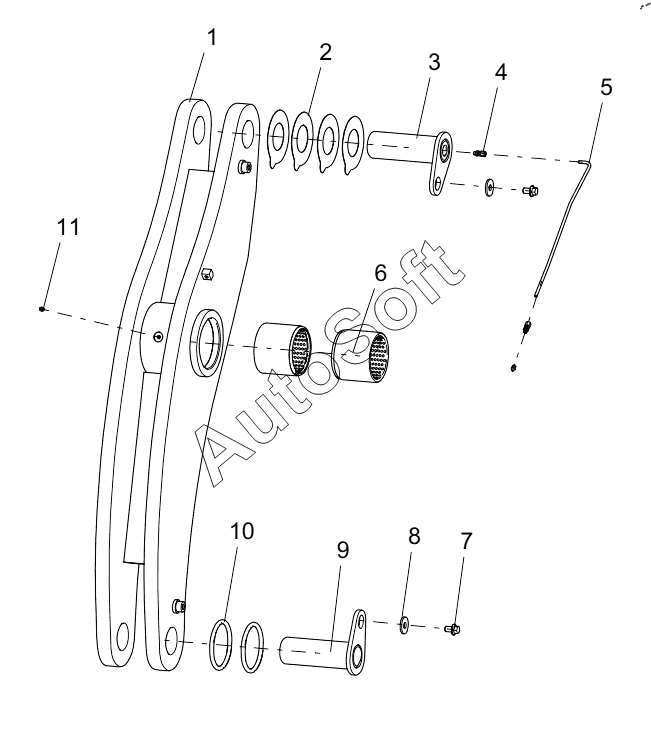 1
2
3
4
5
11
6
AutoSoft
10
9
8
7