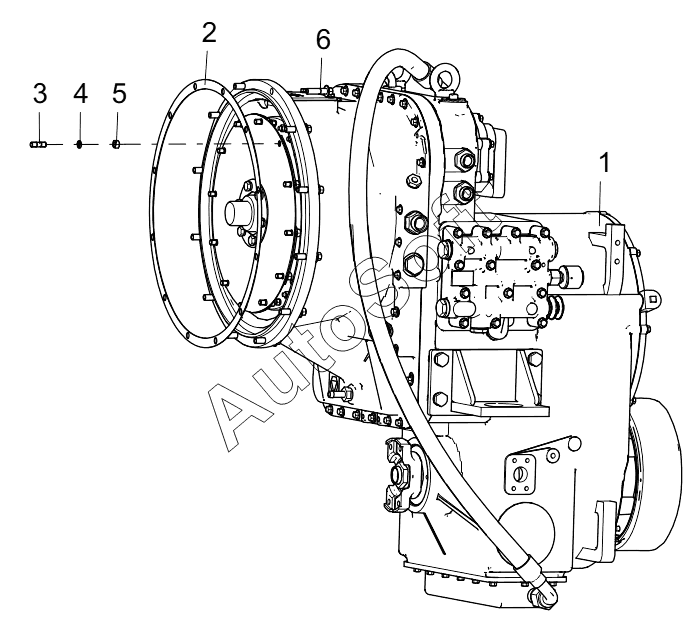 2
6
3
4
5
1
AutoSoft