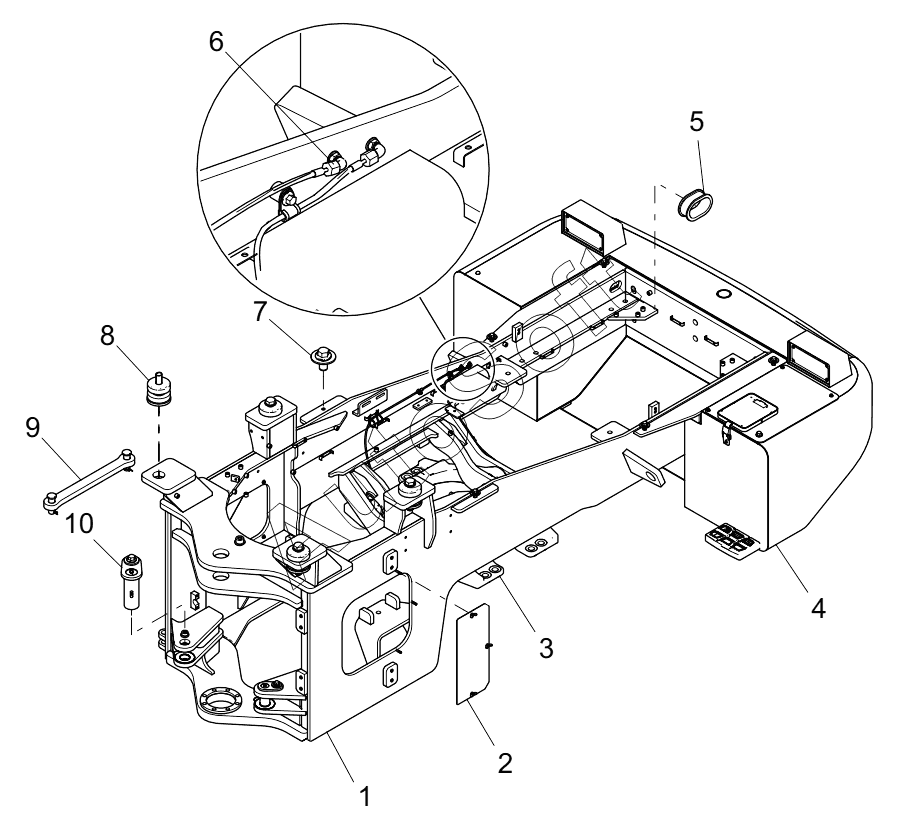 6
5
7
8
9
10
4
3
2
1