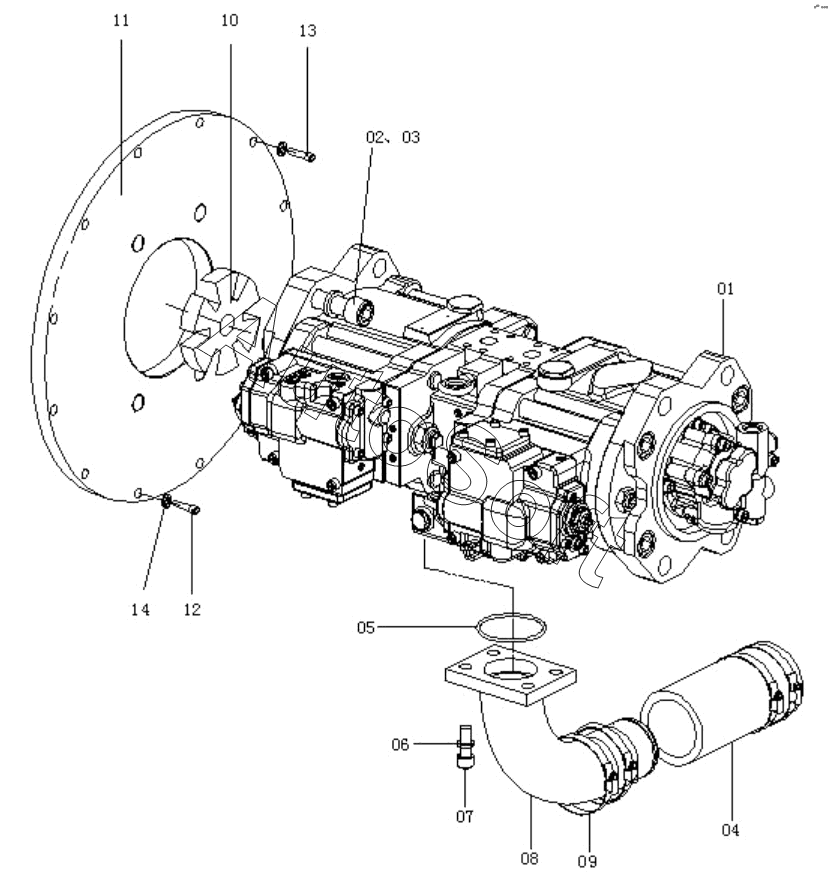 11
10
13
02、03
01
14
12
05
06
07
08
09
04