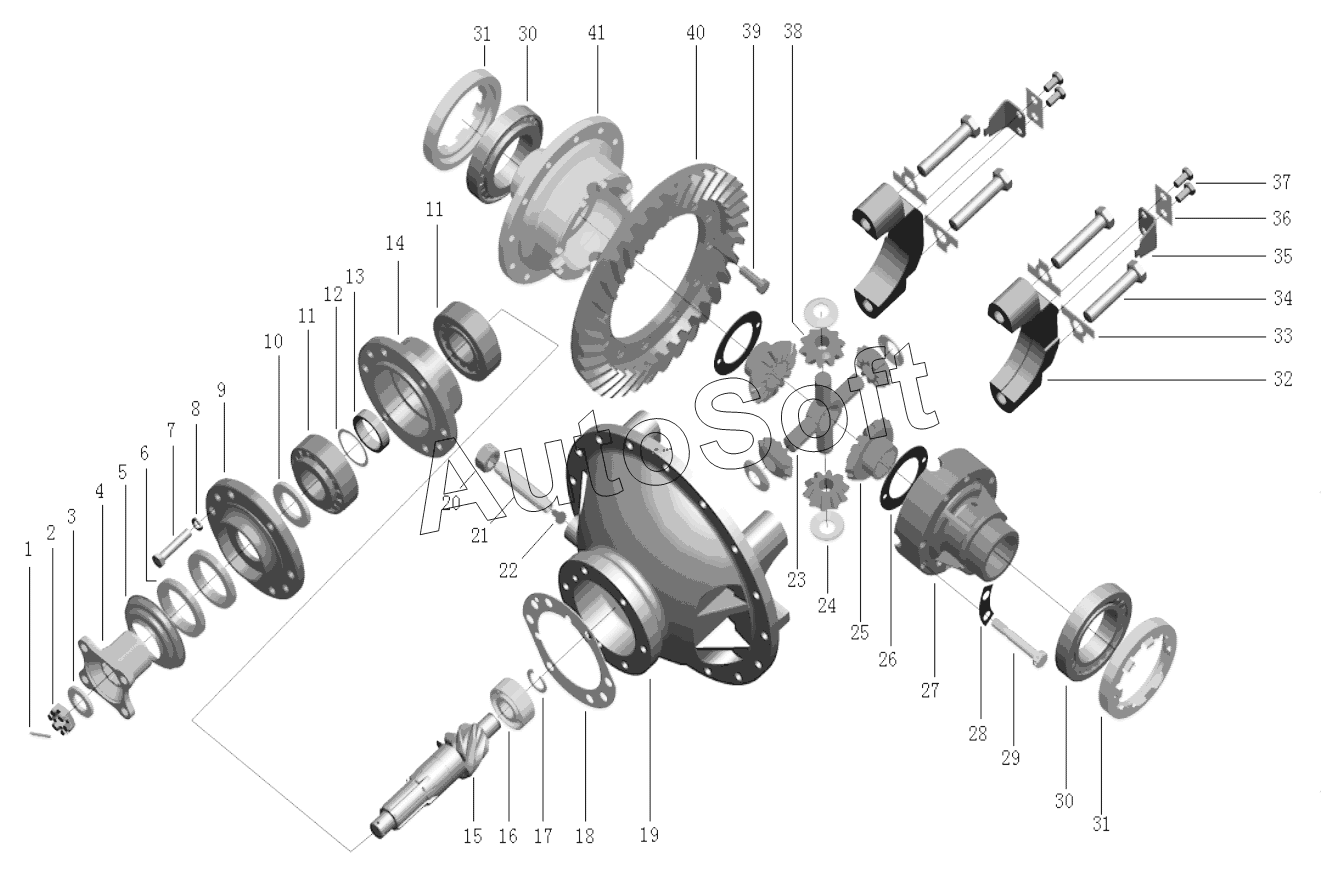 31 30 41 40 39 38

37
36
35
34
33
32

11
14
13
12
11
10
9
8
7
6
5
4
3
2
1

AutoSoft

20
21
22
23
24
25
26
27
28
29
30
31

15 16 17 18 19