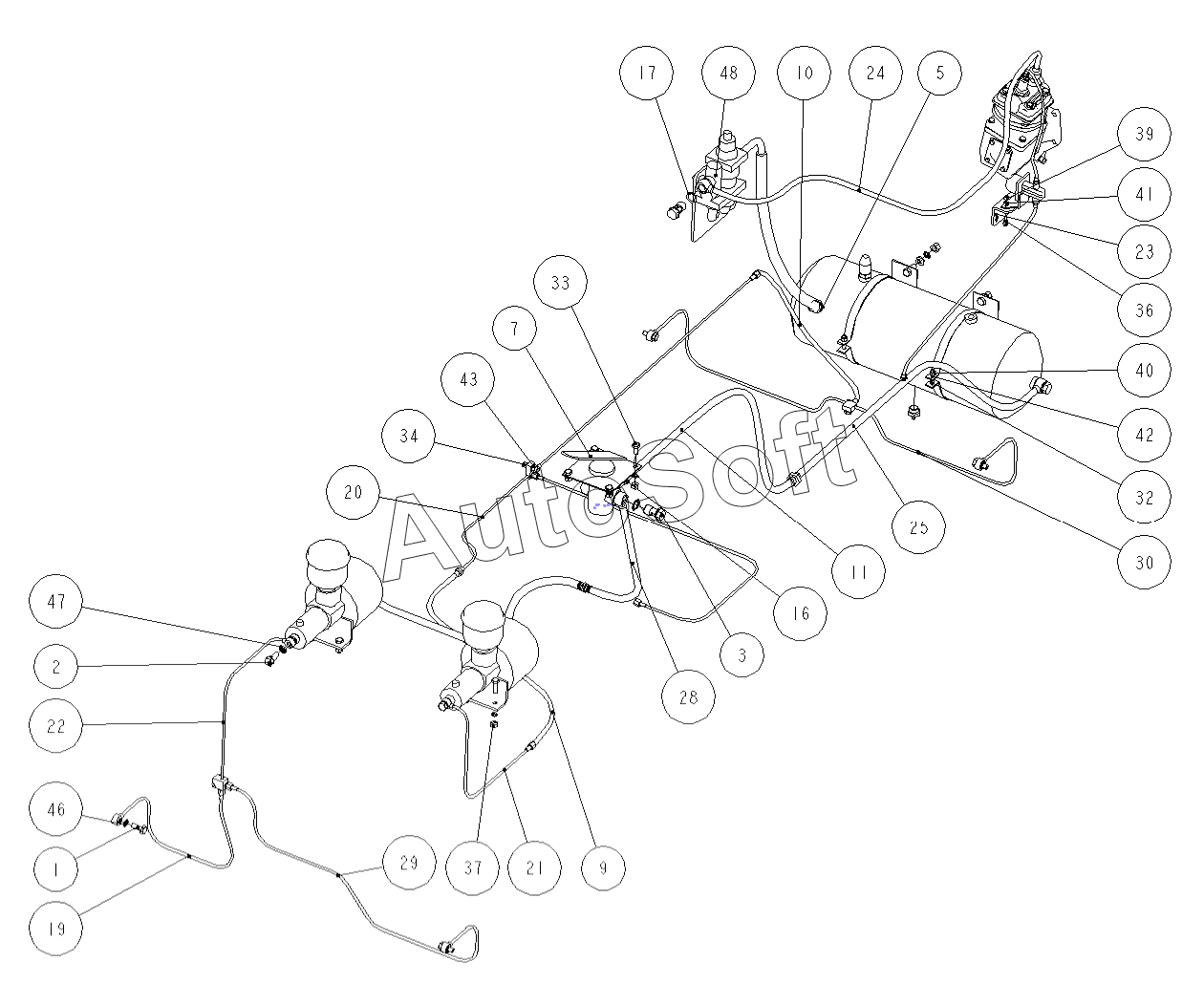 17
48
10
24
5
39
41
23
36
33
7
43
34
20
40
42
32
25
30
11
16
3
28
47
2
22
46
1
19
29
37
21
9
AutoSoft