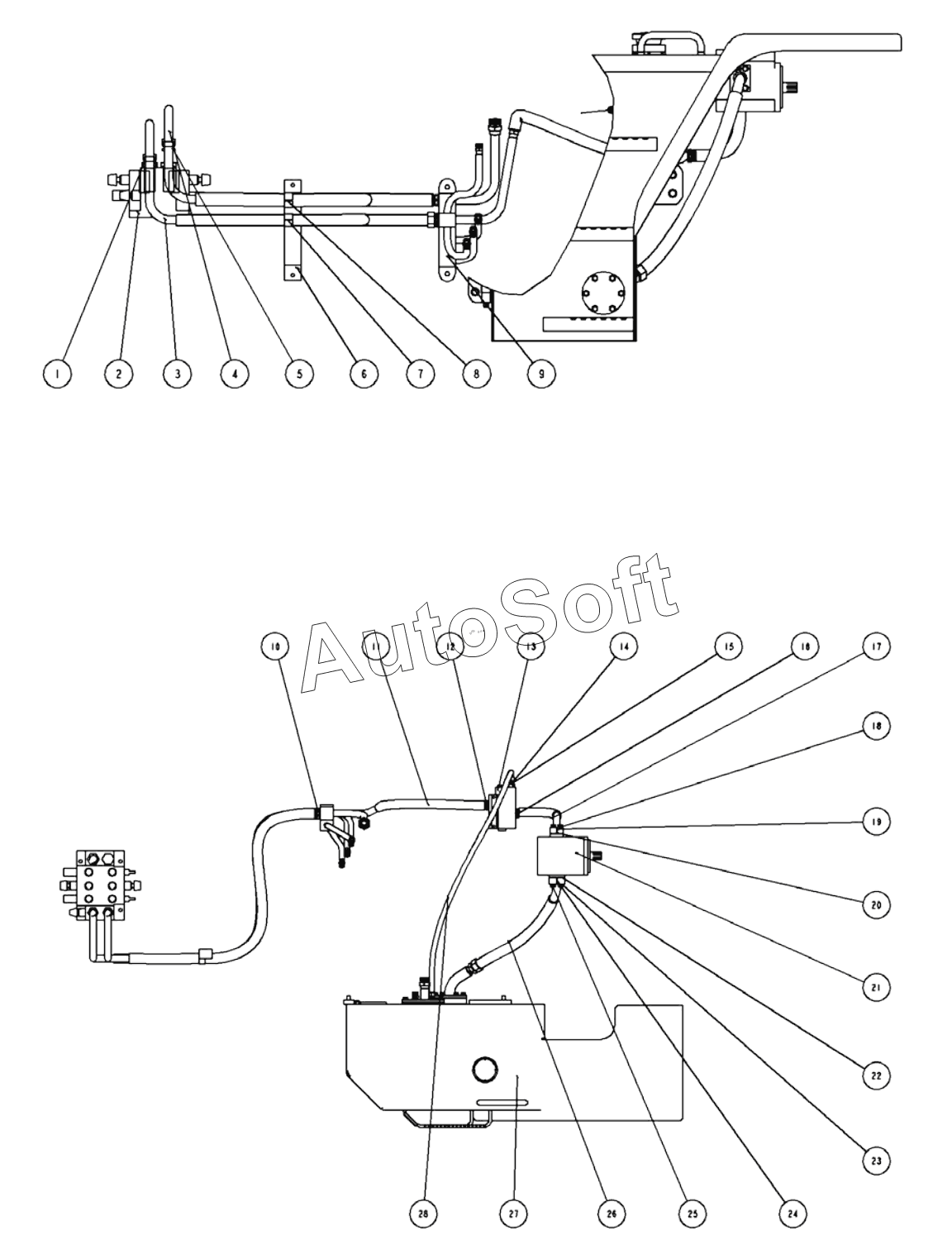 1
2
3
4
5
6
7
8
9

AutoSoft

10
11
12
13
14
15
16
17
18
19
20
21
22
23
24
25
26
27
28