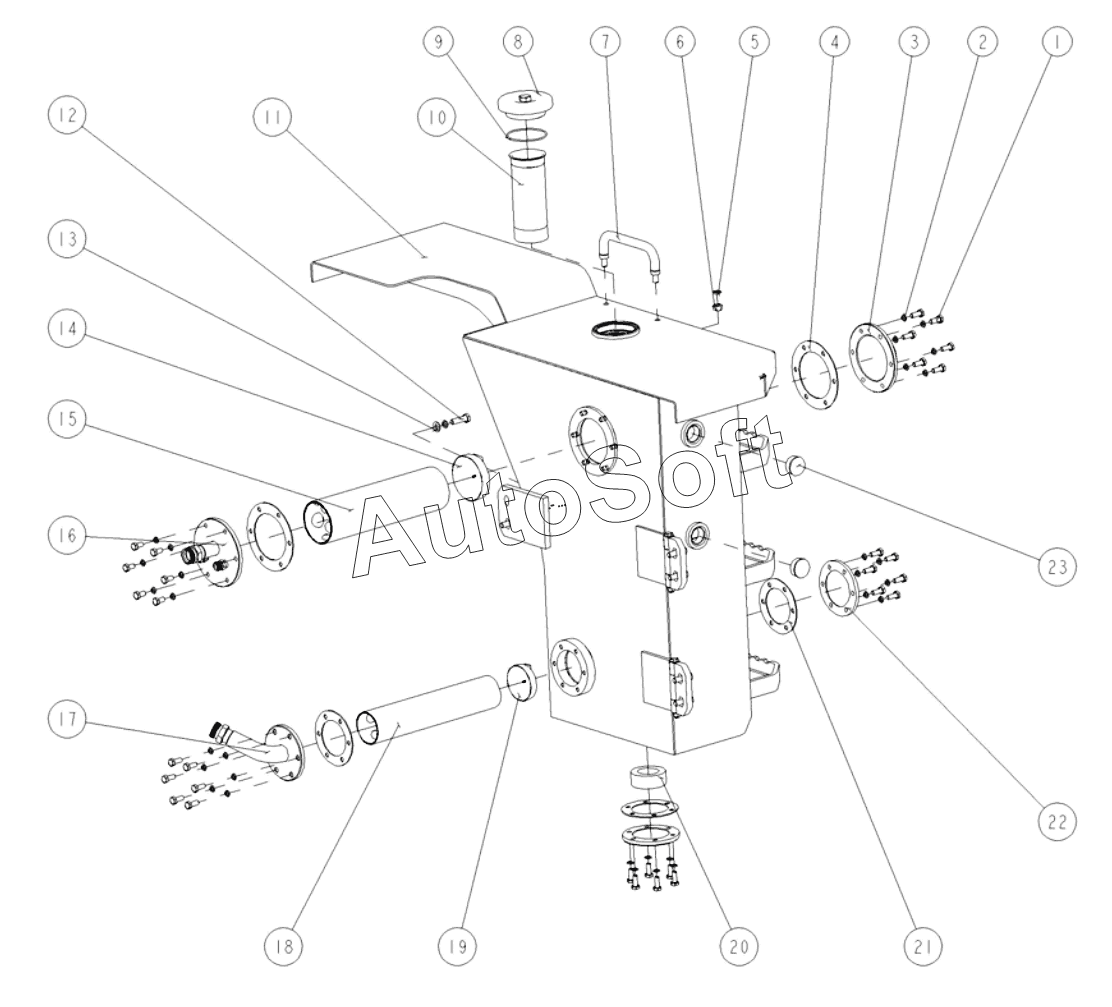 9
8
7
6
5
4
3
2
1
12
11
10
13
14
15
16
AutoSoft
23
17
22
18
19
20
21