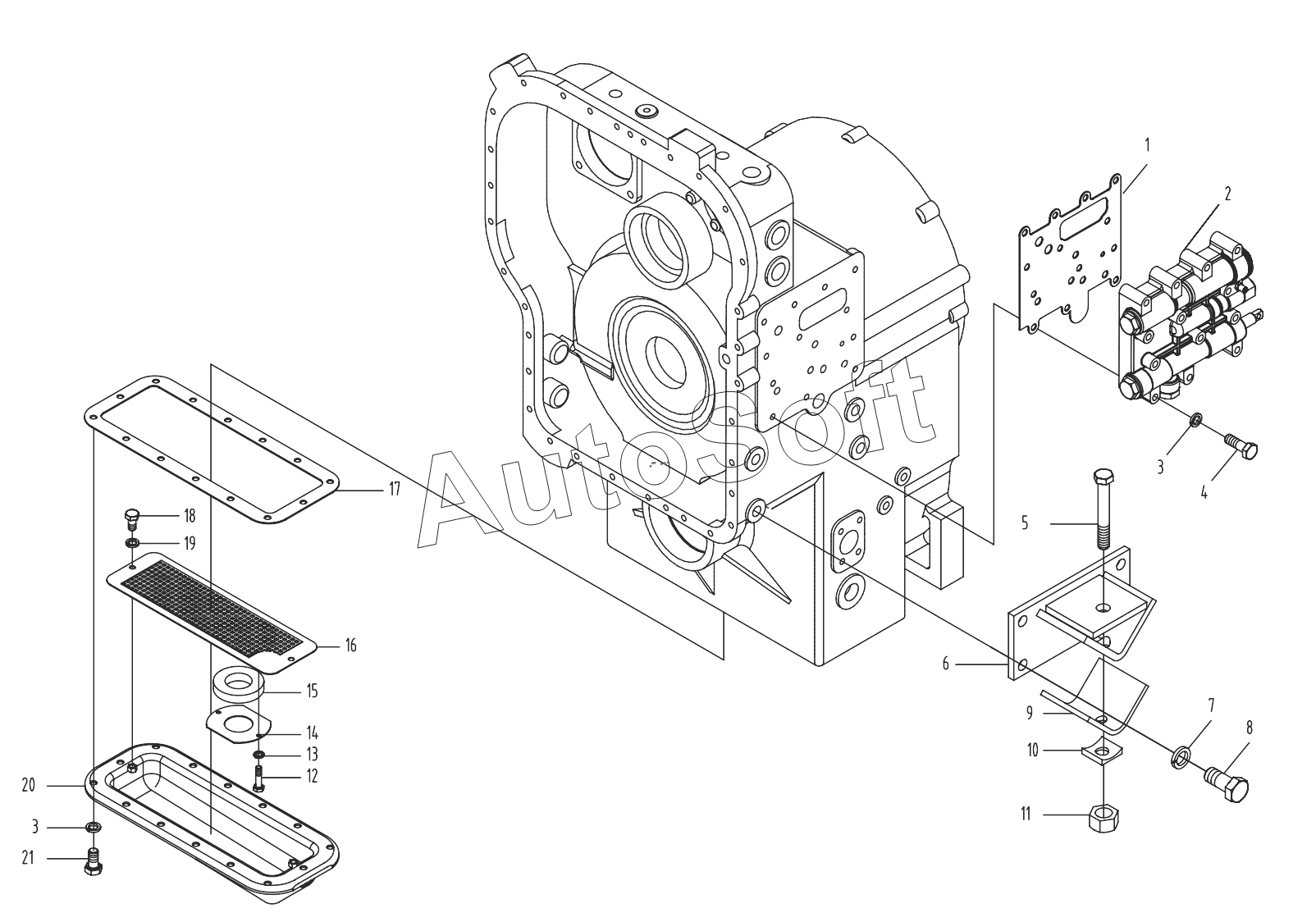 AutoSoft

1
2
3
4
5
6
7
8
9
10
11
17
18
19
16
15
14
13
12
20
3
21