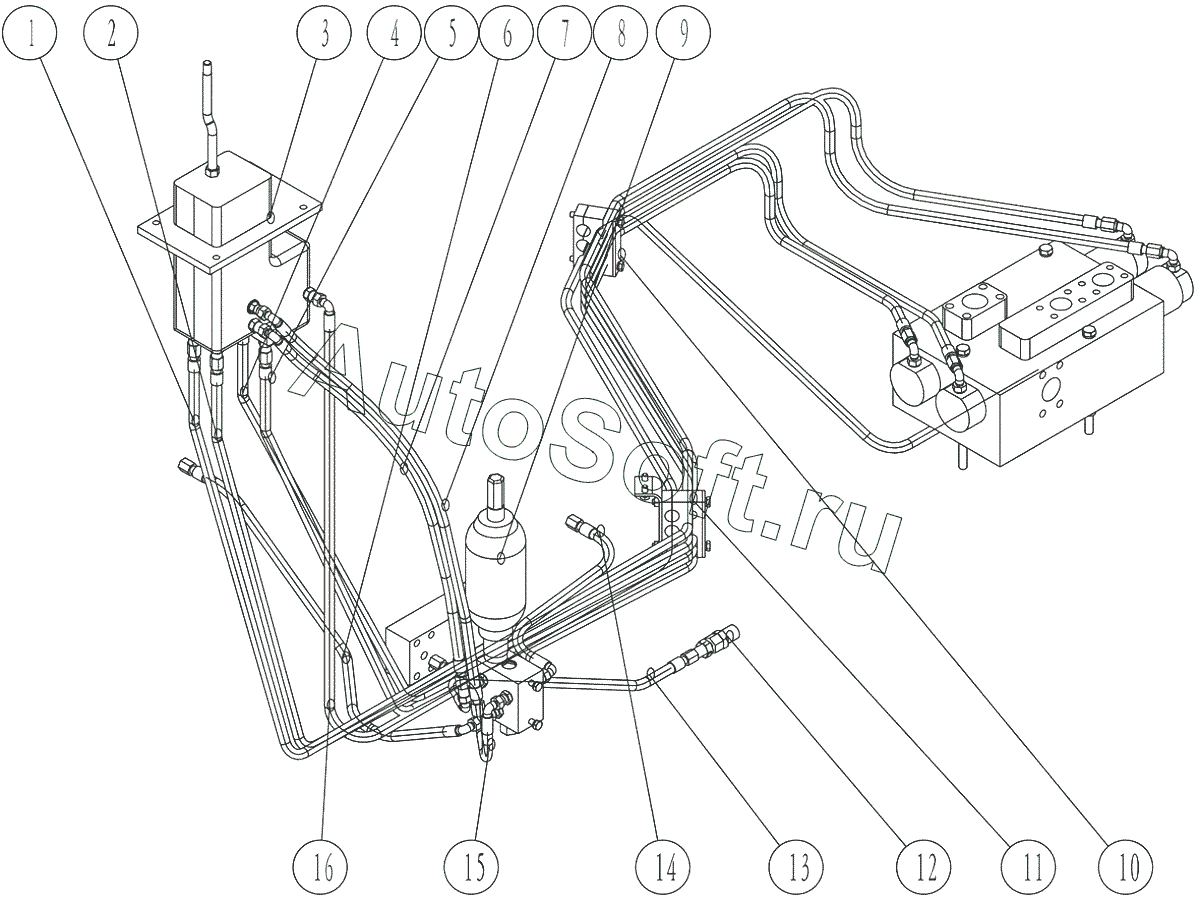 1
2
3
4
5
6
7
8
9
AutoSoft.ru
16
15
14
13
12
11
10