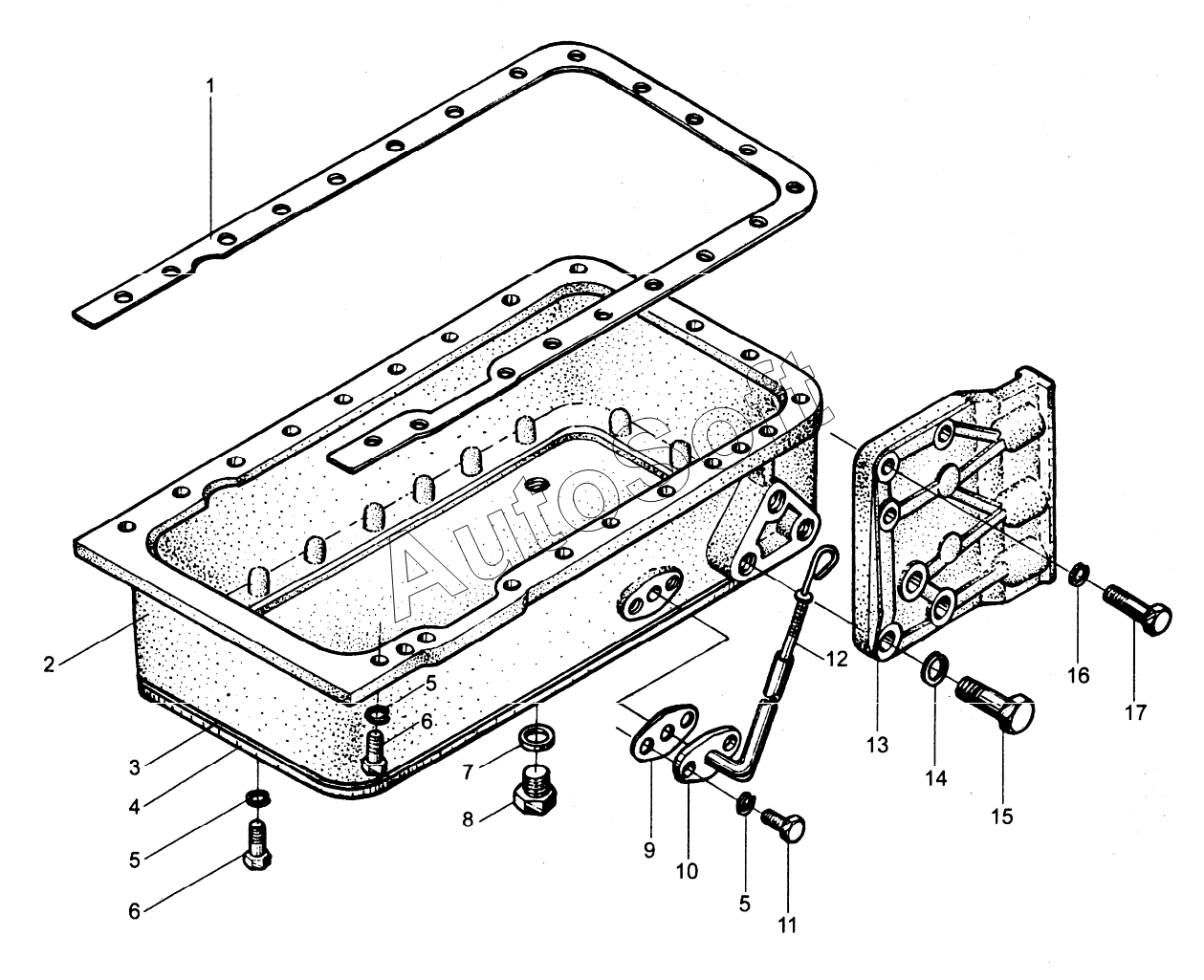 1
AutoSoft
2
5
6
3
4
5
6
7
8
9
10
5
11
12
13
14
15
16
17