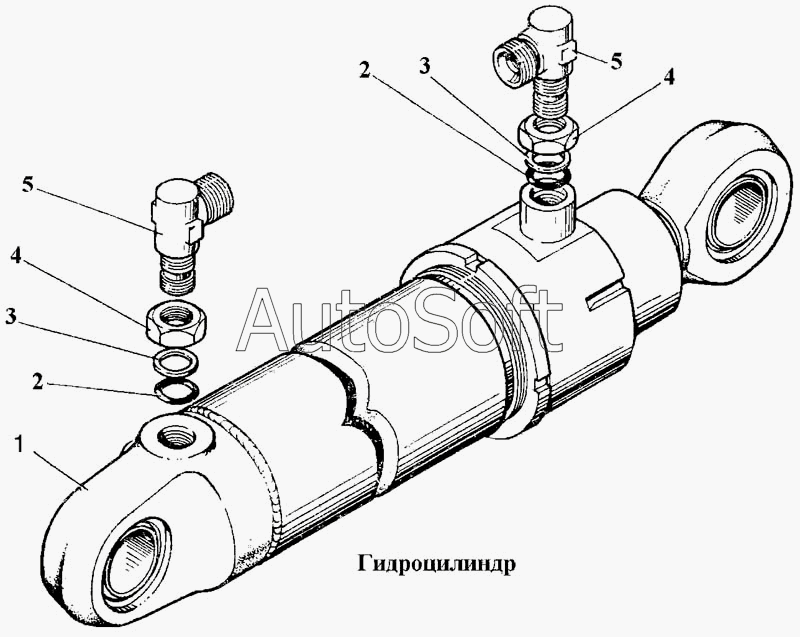 2
3
5
4
5
4
3
2
1
AutoSoft
Гидроцилиндр