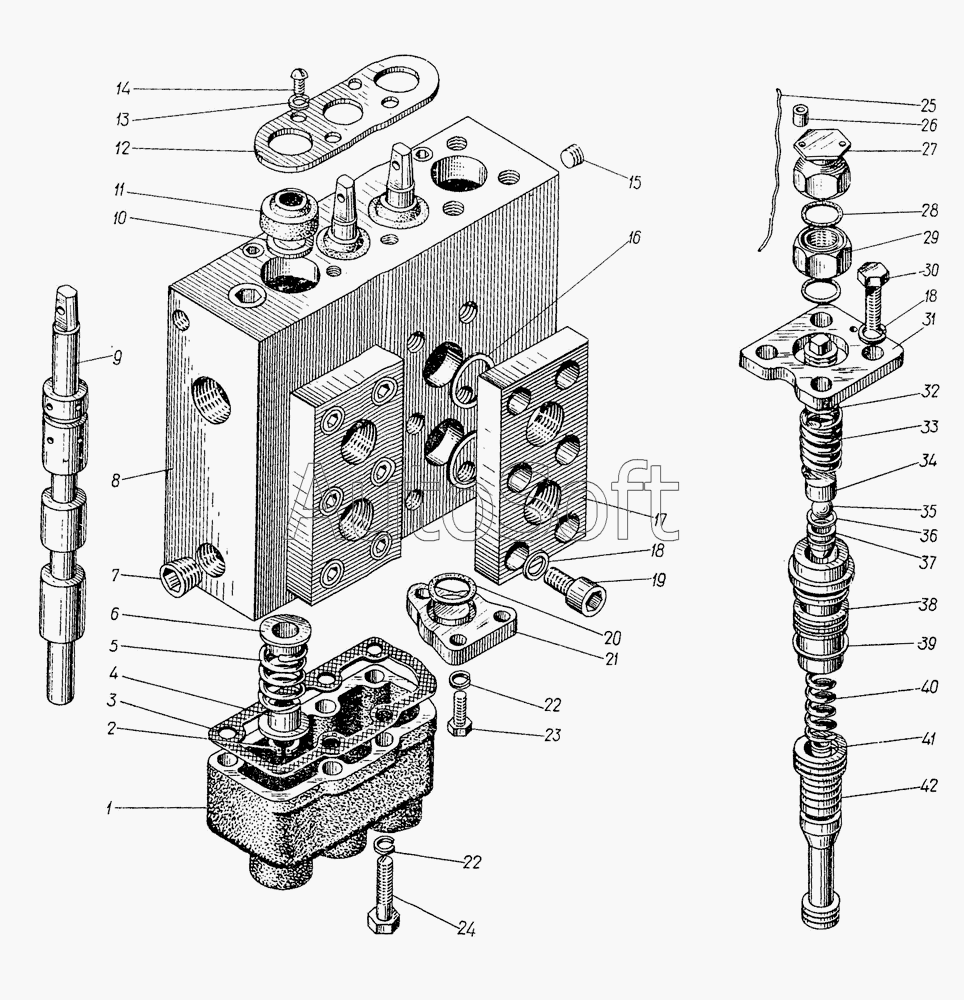 14
13
12
11
10
9
8
7
6
5
4
3
2
1
15
16
17
18
19
20
21
22
23
22
24
25
26
27
28
29
30
18
31
32
33
34
35
36
37
38
39
40
41
42
AutoSoft