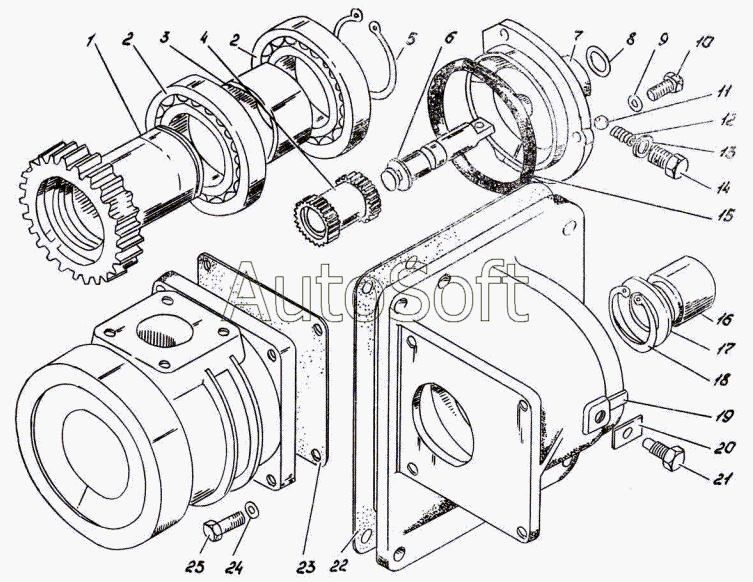 1
2
3
4
2
5
6
7
8
9
10
11
12
13
14
15
AutoSoft
16
17
18
19
20
21
25
24
23
22