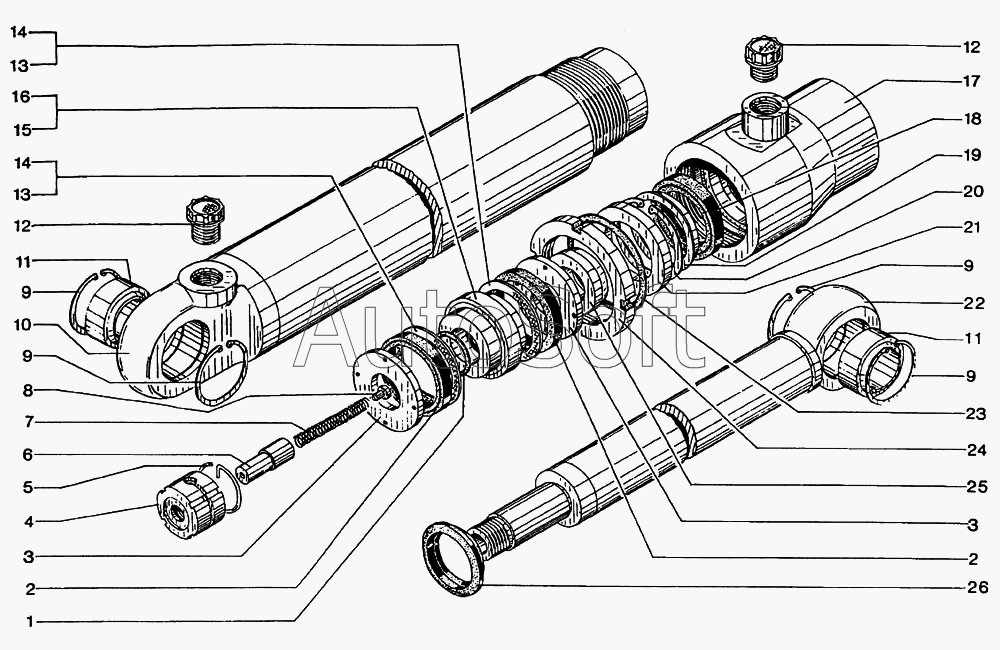 14
13
16
15
14
13
12
11
9
10
9
8
7
6
5
4
3
2
1
12
17
18
19
20
21
9
22
11
9
23
24
25
3
2
26
AutoSoft