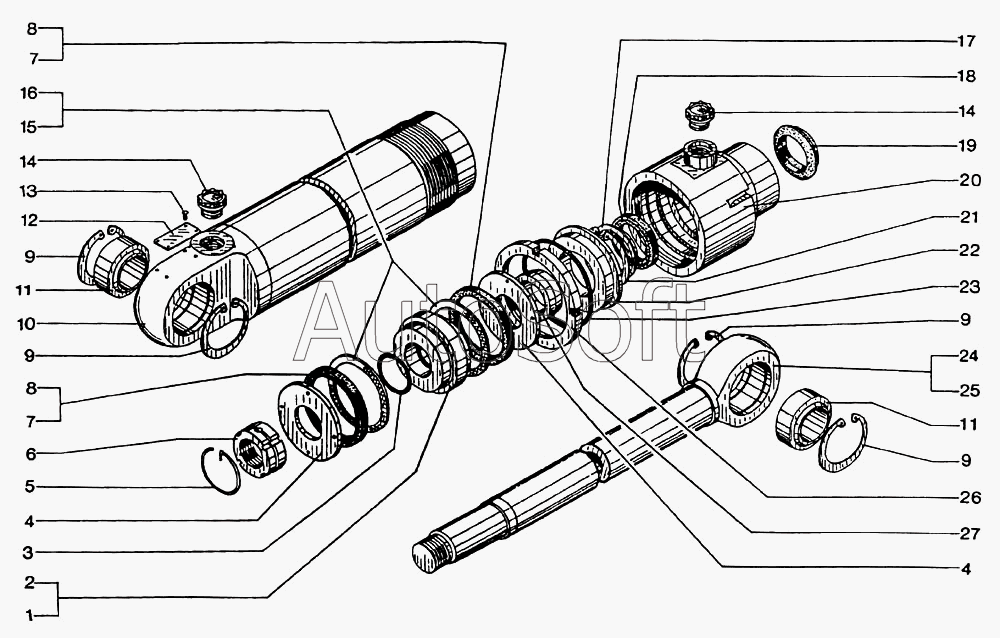 8
7
16
15
14
13
12
9
11
10
9
8
7
6
5
4
3
2
1
17
18
14
19
20
21
22
23
9
24
25
11
9
26
27
4
AutoSoft