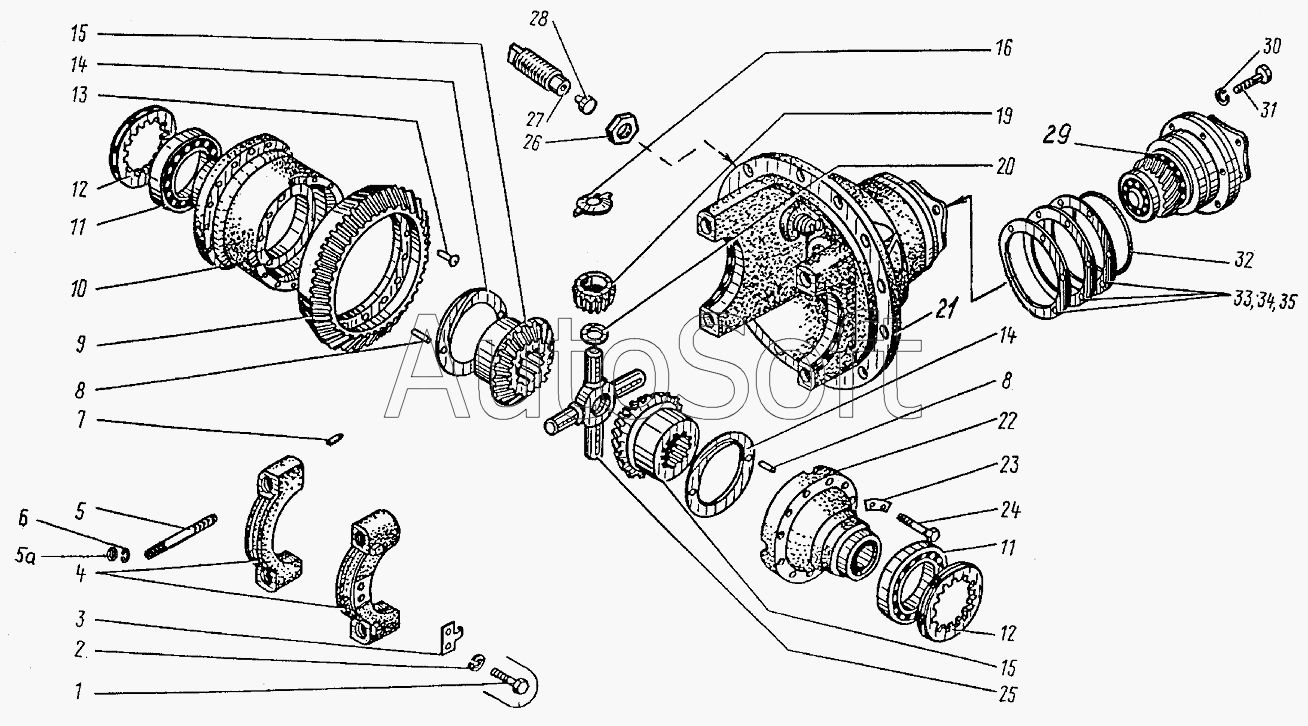 15
14
13
12
11
10
9
8
7
6
5
5a
4
3
2
1
28
27
26
16
19
20
21
14
8
22
23
24
11
12
15
25
30
31
29
32
33,34,35
AutoSoft