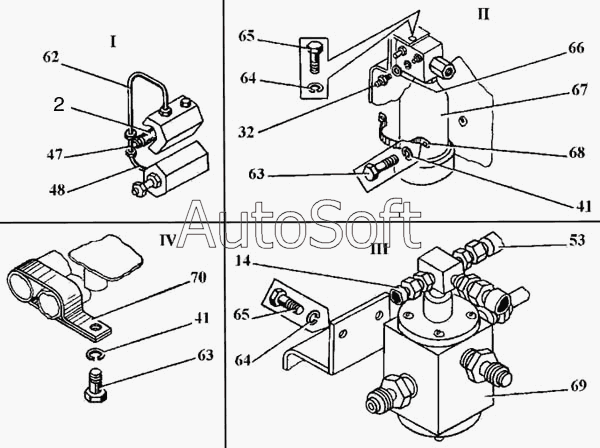 I
62
2
47
48

II
65
64
32
63
66
67
68
41

AutoSoft

IV
70
41
63

III
14
65
64
53
69