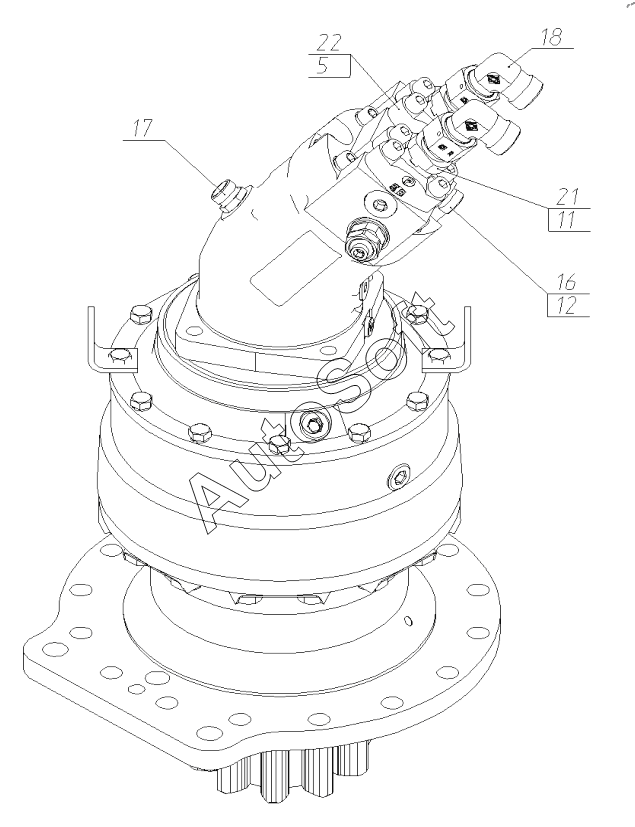 22
5
18
17
21
11
16
12
AutoSoft