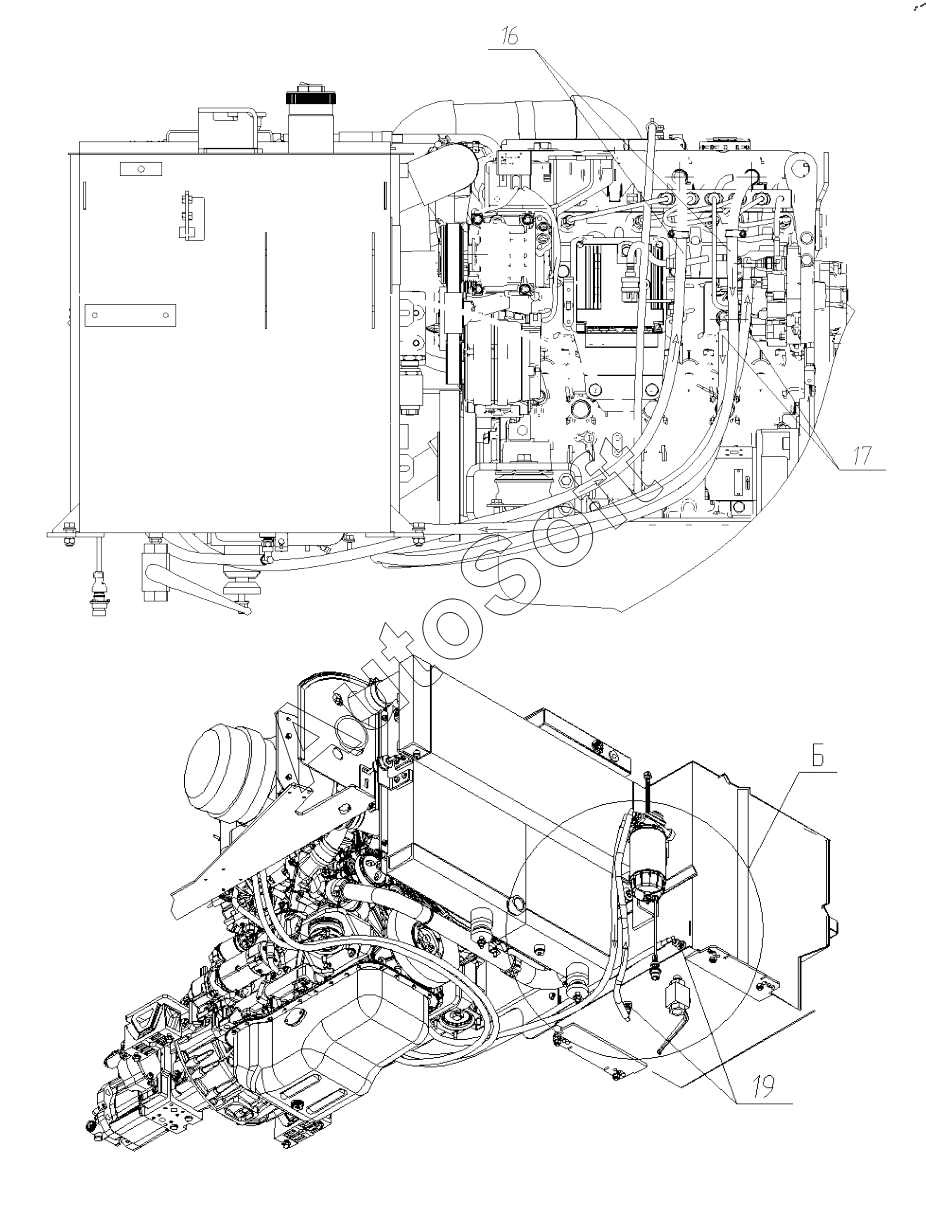 16

17

AutoSoft

Б

19