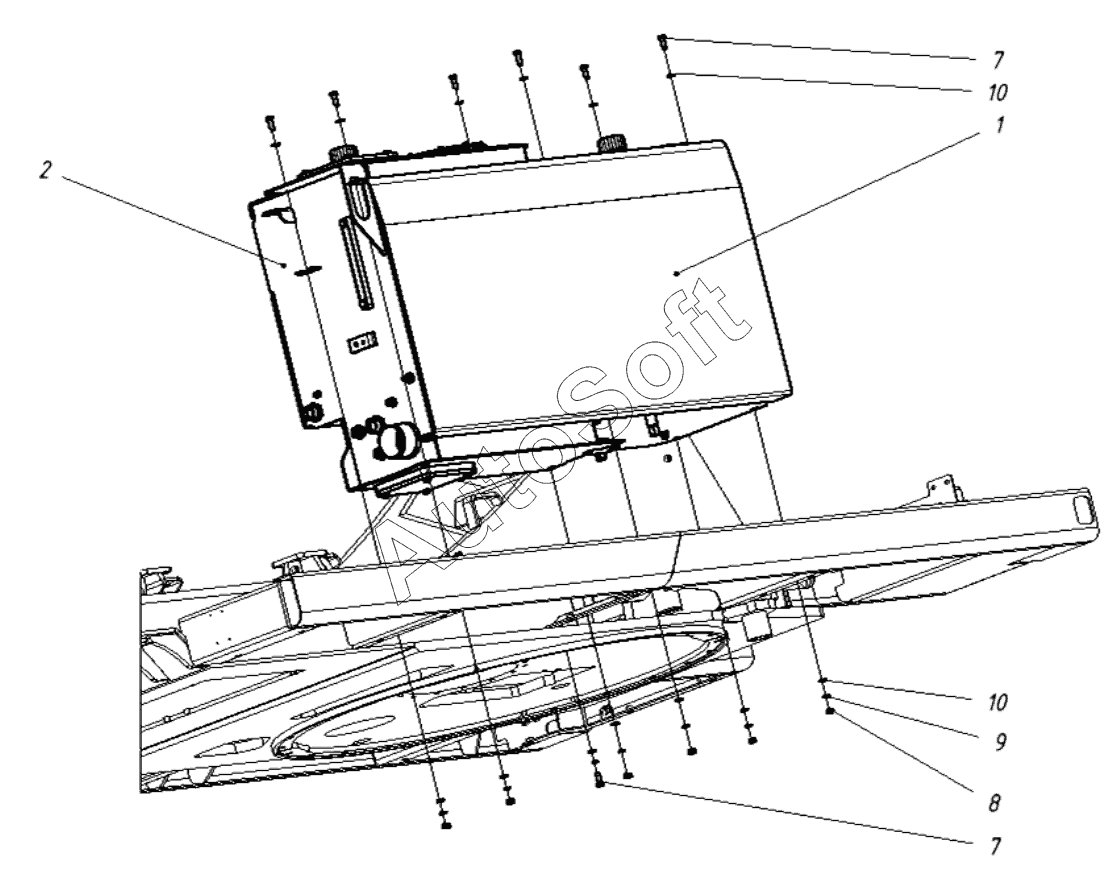 7
10
1
2
AutoSoft
10
9
8
7